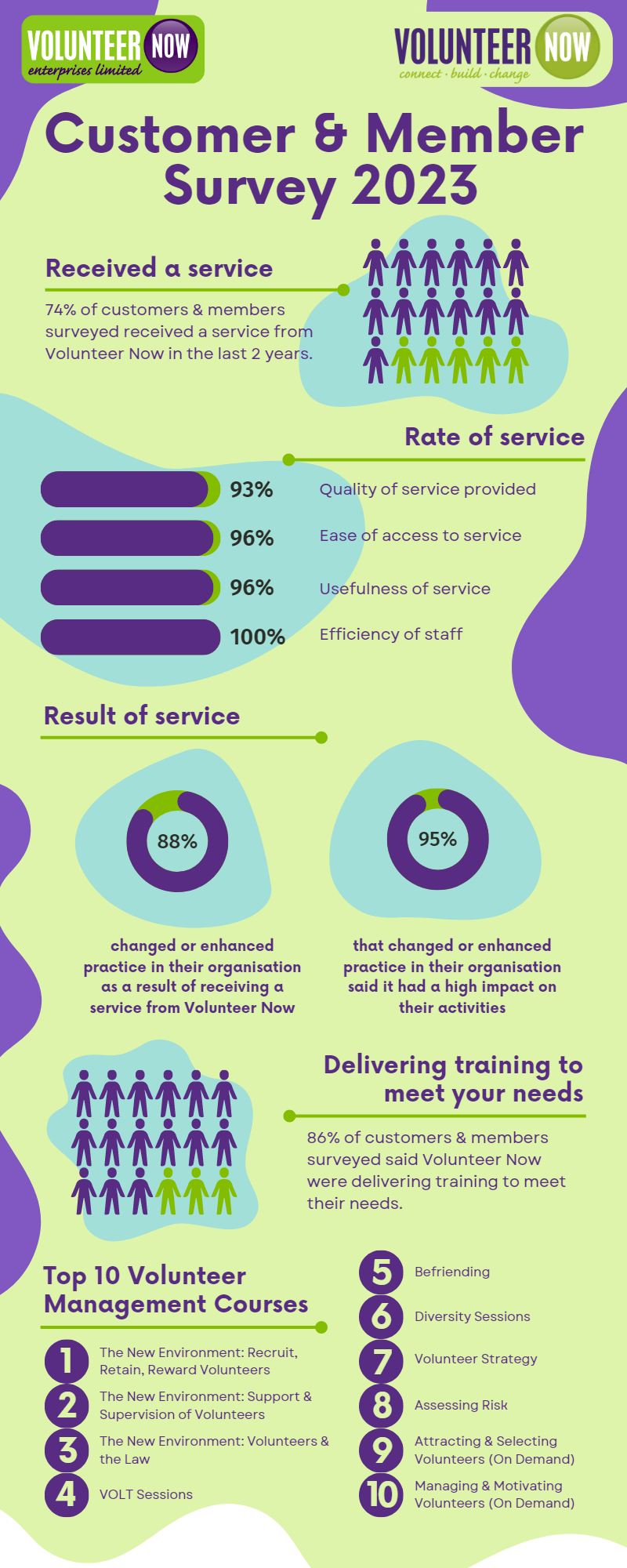 VOLUNTEER NOW
enterprises limited

VOLUNTEER NOW
connect · build · change

Customer & Member Survey 2023

Received a service

74% of customers & members surveyed received a service from Volunteer Now in the last 2 years.

Rate of service

93% Quality of service provided

96% Ease of access to service

96% Usefulness of service

100% Efficiency of staff

Result of service

88%

changed or enhanced practice in their organisation as a result of receiving a service from Volunteer Now

95%

that changed or enhanced practice in their organisation said it had a high impact on their activities

Delivering training to meet your needs

86% of customers & members surveyed said Volunteer Now were delivering training to meet their needs.

Top 10 Volunteer Management Courses

1 The New Environment: Recruit, Retain, Reward Volunteers

2 The New Environment: Support & Supervision of Volunteers

3 The New Environment: Volunteers & the Law

4 VOLT Sessions

5 Befriending

6 Diversity Sessions

7 Volunteer Strategy

8 Assessing Risk

9 Attracting & Selecting Volunteers (On Demand)

10 Managing & Motivating Volunteers (On Demand)